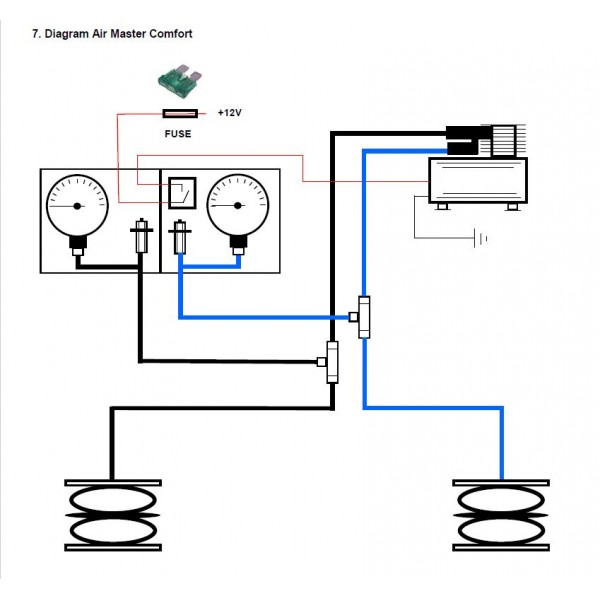 7. Diagram Air Master Comfort

+12V

FUSE